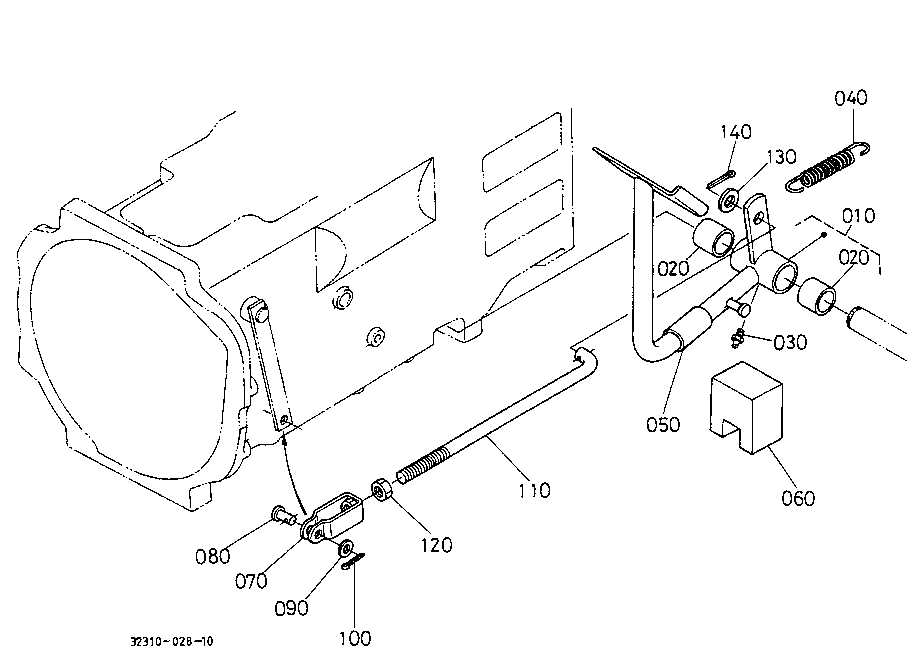 040
140
130
010
020
020
030
050
060
110
120
080
070
090
100
32310-028-10